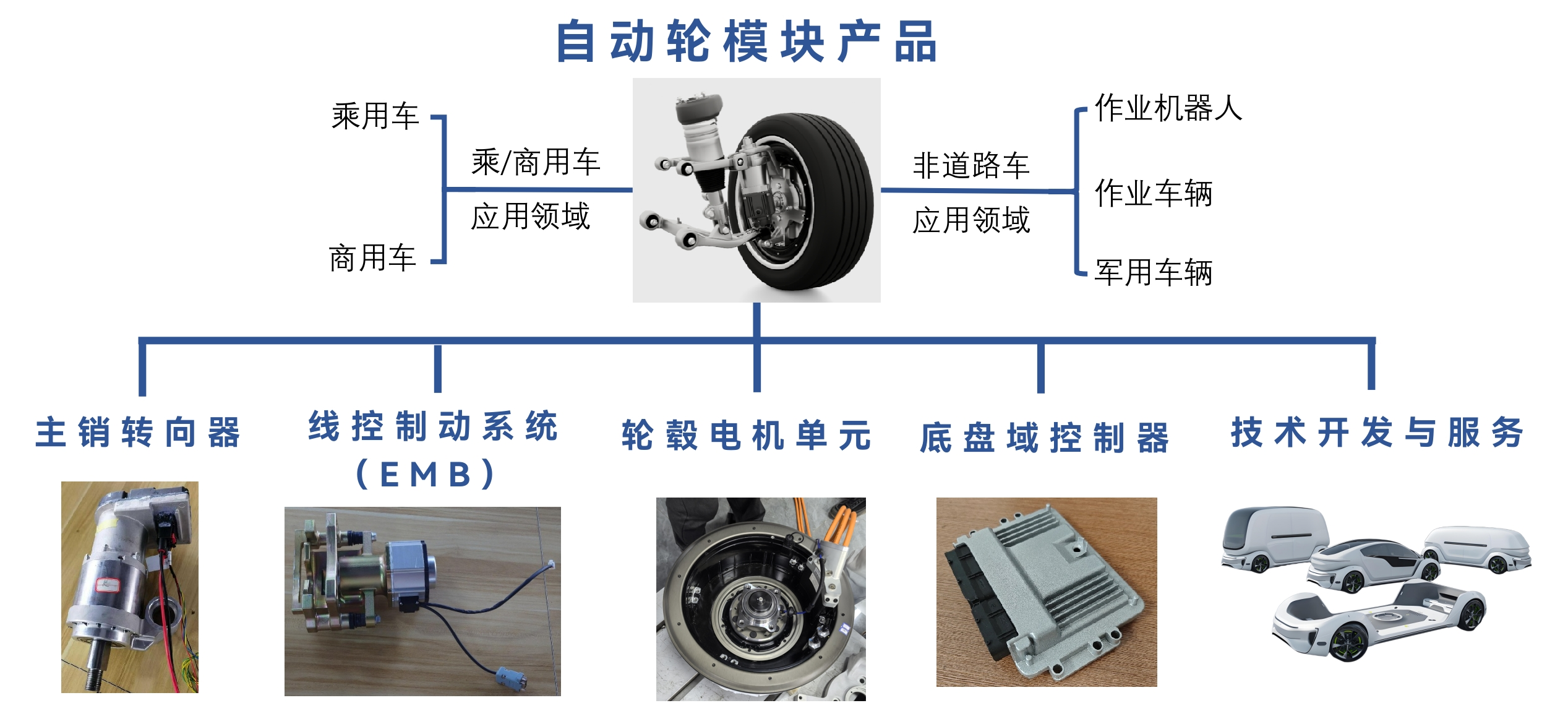 自动轮模块产品

乘用车

商用车

乘/商用车
应用领域

非道路车
应用领域

作业机器人

作业车辆

军用车辆

主销转向器

线控制动系统（EMB）

轮毂电机单元

底盘域控制器

技术开发与服务